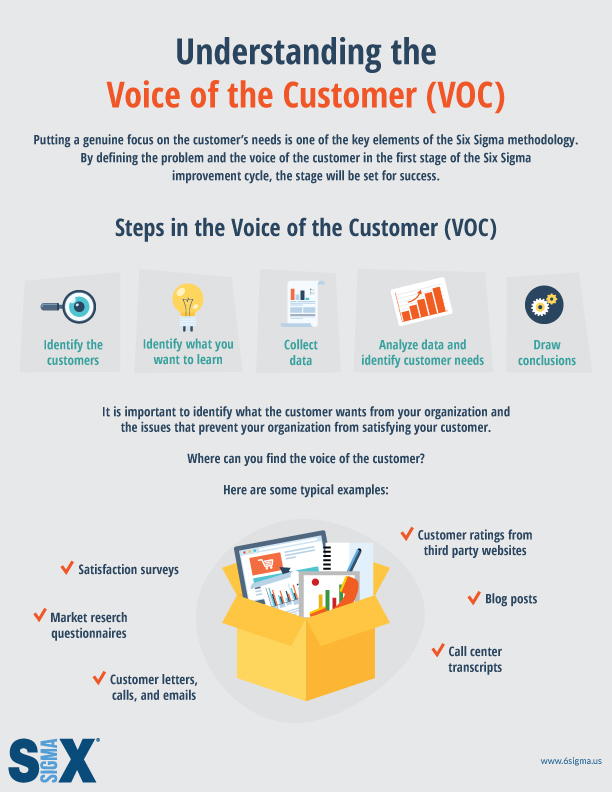 Understanding the
Voice of the Customer (VOC)

Putting a genuine focus on the customer's needs is one of the key elements of the Six Sigma methodology. By defining the problem and the voice of the customer in the first stage of the Six Sigma improvement cycle, the stage will be set for success.

Steps in the Voice of the Customer (VOC)

Identify the customers

Identify what you want to learn

Collect data

Analyze data and identify customer needs

Draw conclusions

It is important to identify what the customer wants from your organization and the issues that prevent your organization from satisfying your customer.

Where can you find the voice of the customer?

Here are some typical examples:

Satisfaction surveys

Market reserch questionnaires

Customer letters, calls, and emails

Customer ratings from third party websites

Blog posts

Call center transcripts

SIX SIGMA

www.6sigma.us